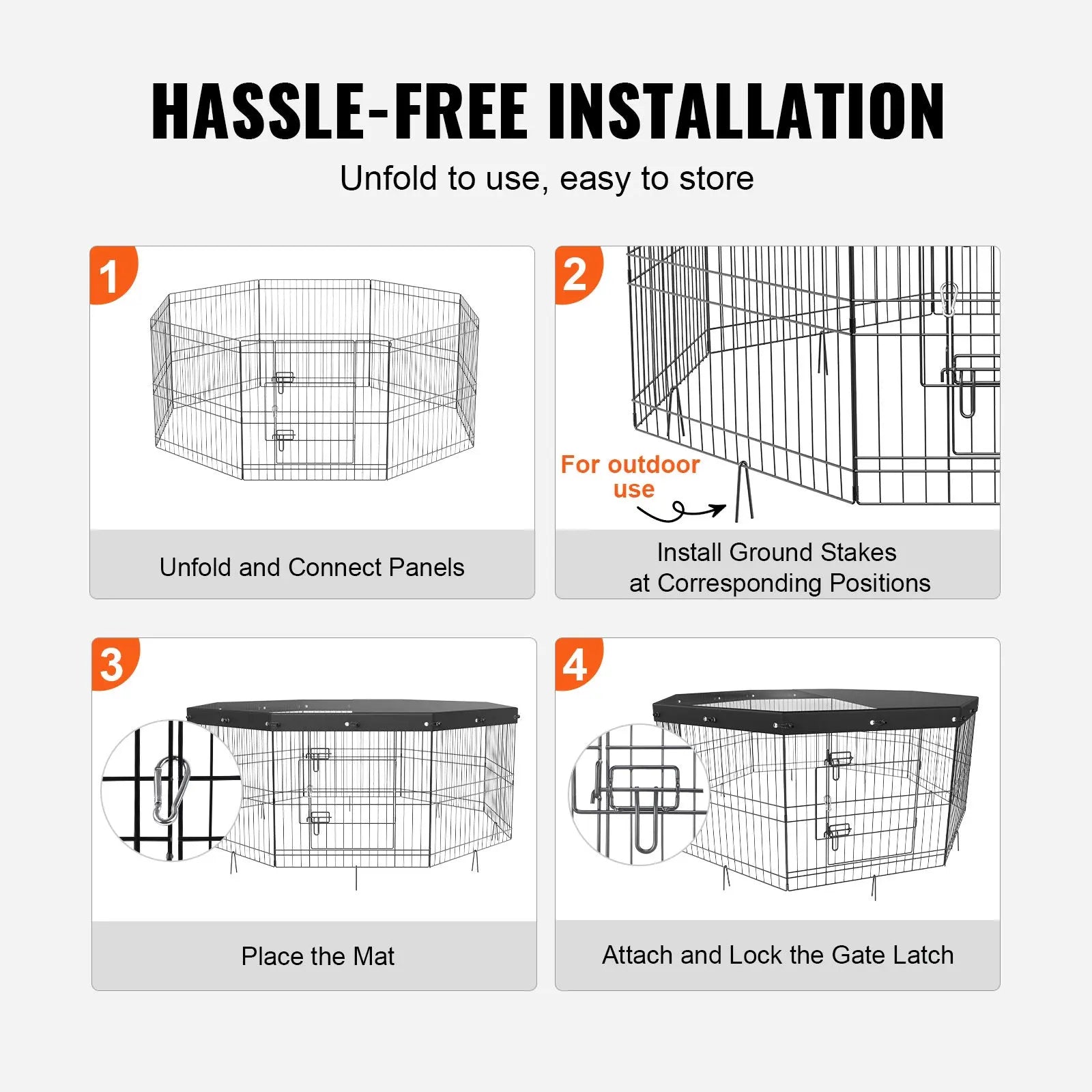 HASSLE-FREE INSTALLATION

Unfold to use, easy to store

1

Unfold and Connect Panels

2

For outdoor use

Install Ground Stakes at Corresponding Positions

3

Place the Mat

4

Attach and Lock the Gate Latch