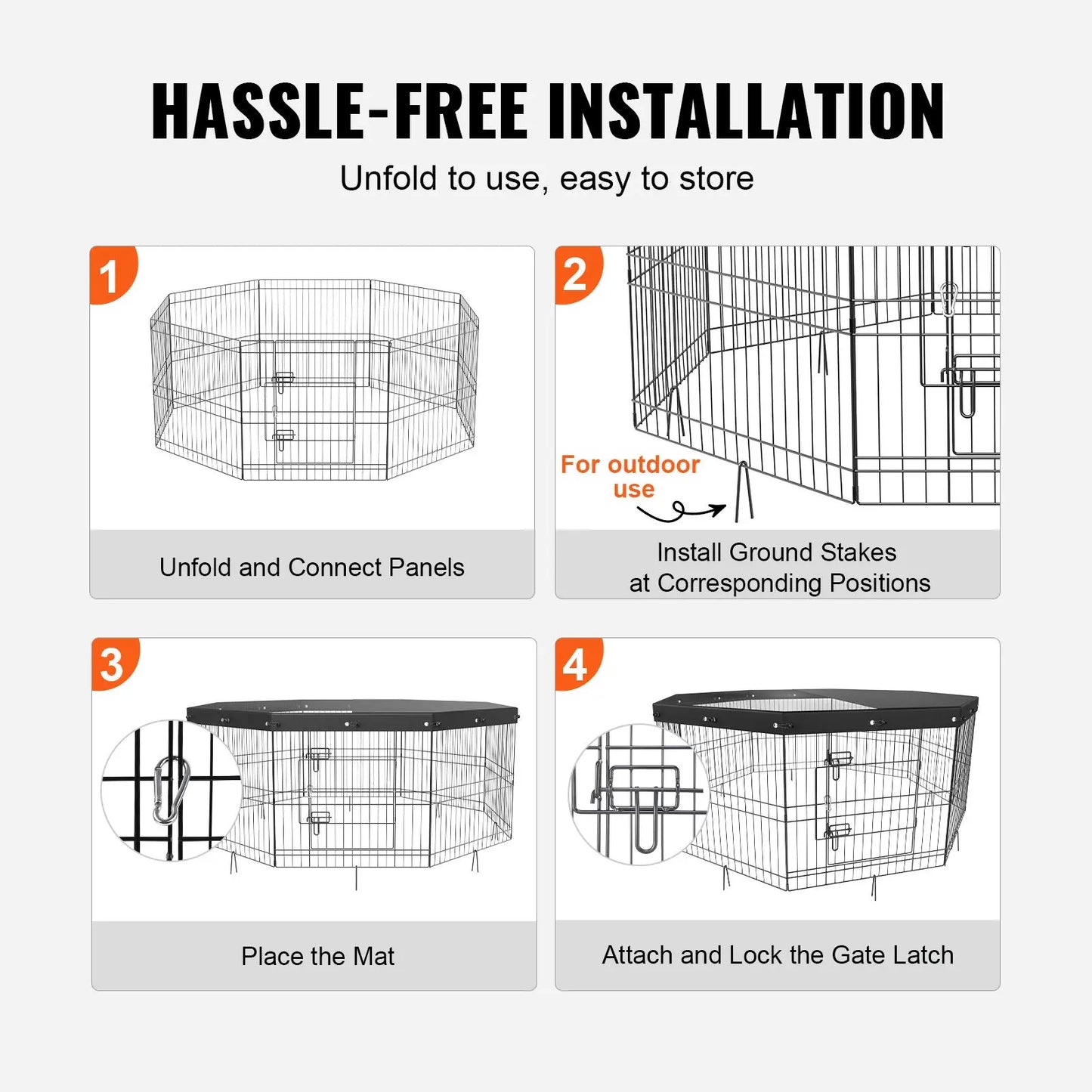 HASSLE-FREE INSTALLATION

Unfold to use, easy to store

1

Unfold and Connect Panels

2

For outdoor use

Install Ground Stakes at Corresponding Positions

3

Place the Mat

4

Attach and Lock the Gate Latch